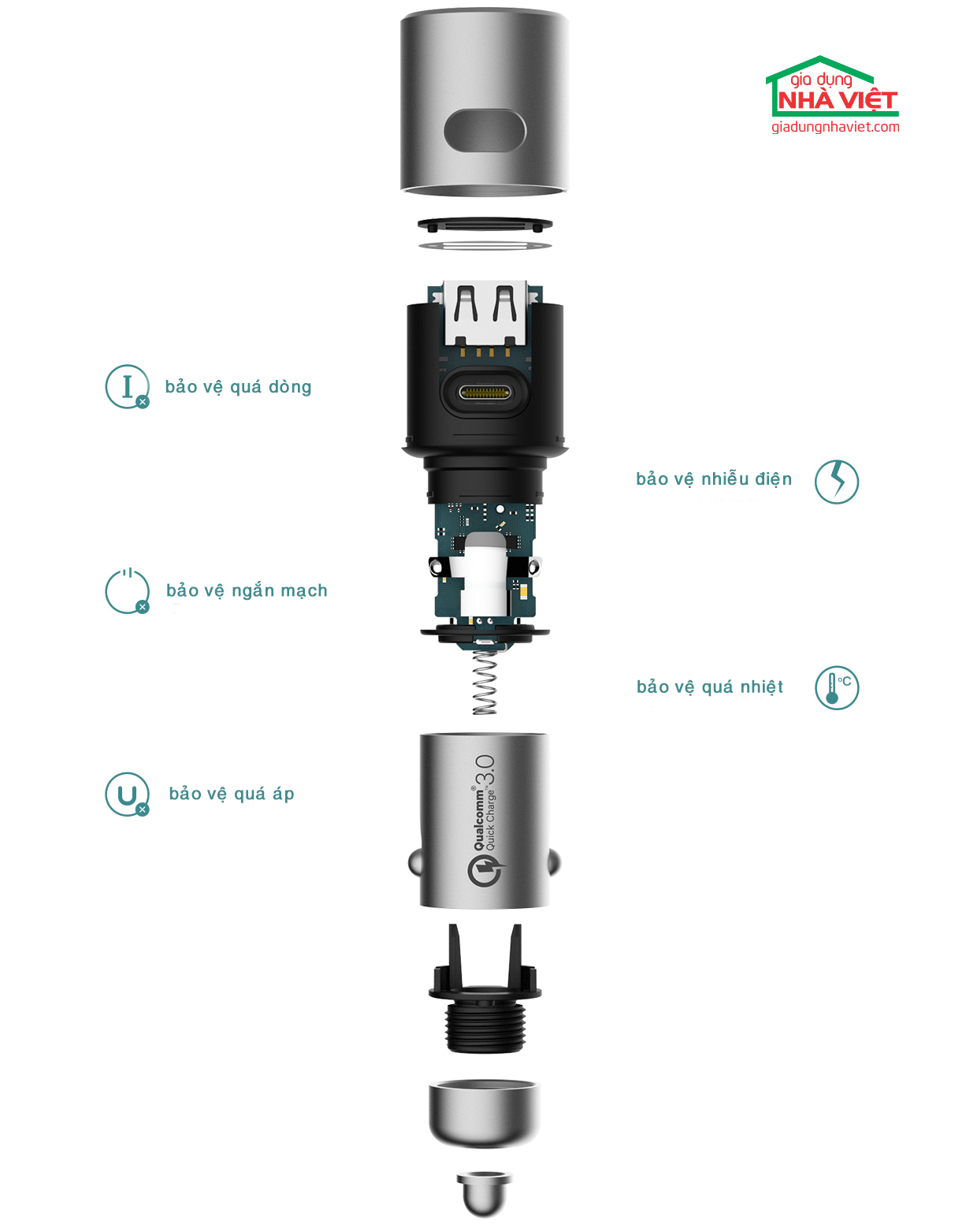 gia dụng
NHÀ VIỆT
giadungnhaviet.com

I
bảo vệ quá dòng

bảo vệ nhiễu điện

bảo vệ ngắn mạch

bảo vệ quá nhiệt
°C

U
bảo vệ quá áp

Qualcomm® Quick Charge™ 3.0